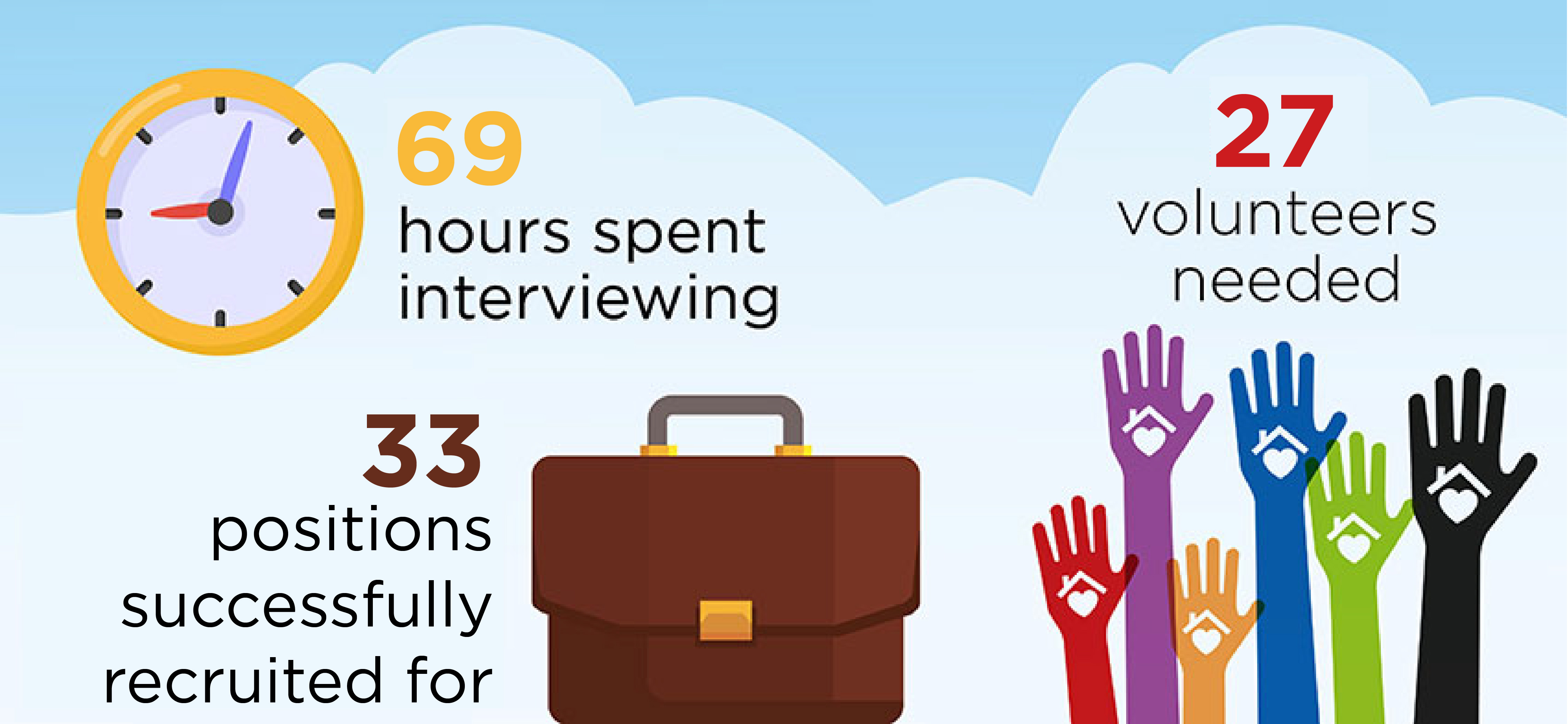 69
hours spent interviewing

27
volunteers needed

33
positions successfully recruited for